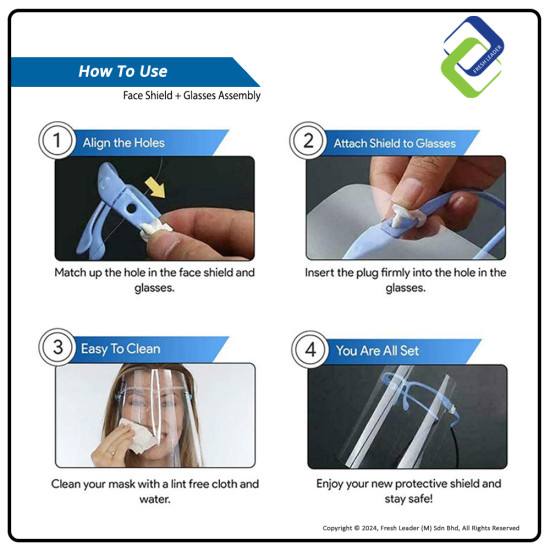 FRESH LEADER

How To Use

Face Shield + Glasses Assembly

1 Align the Holes

Match up the hole in the face shield and glasses.

2 Attach Shield to Glasses

Insert the plug firmly into the hole in the glasses.

3 Easy To Clean

Clean your mask with a lint free cloth and water.

4 You Are All Set

Enjoy your new protective shield and stay safe!

Copyright © 2024, Fresh Leader (M) Sdn Bhd, All Rights Reserved